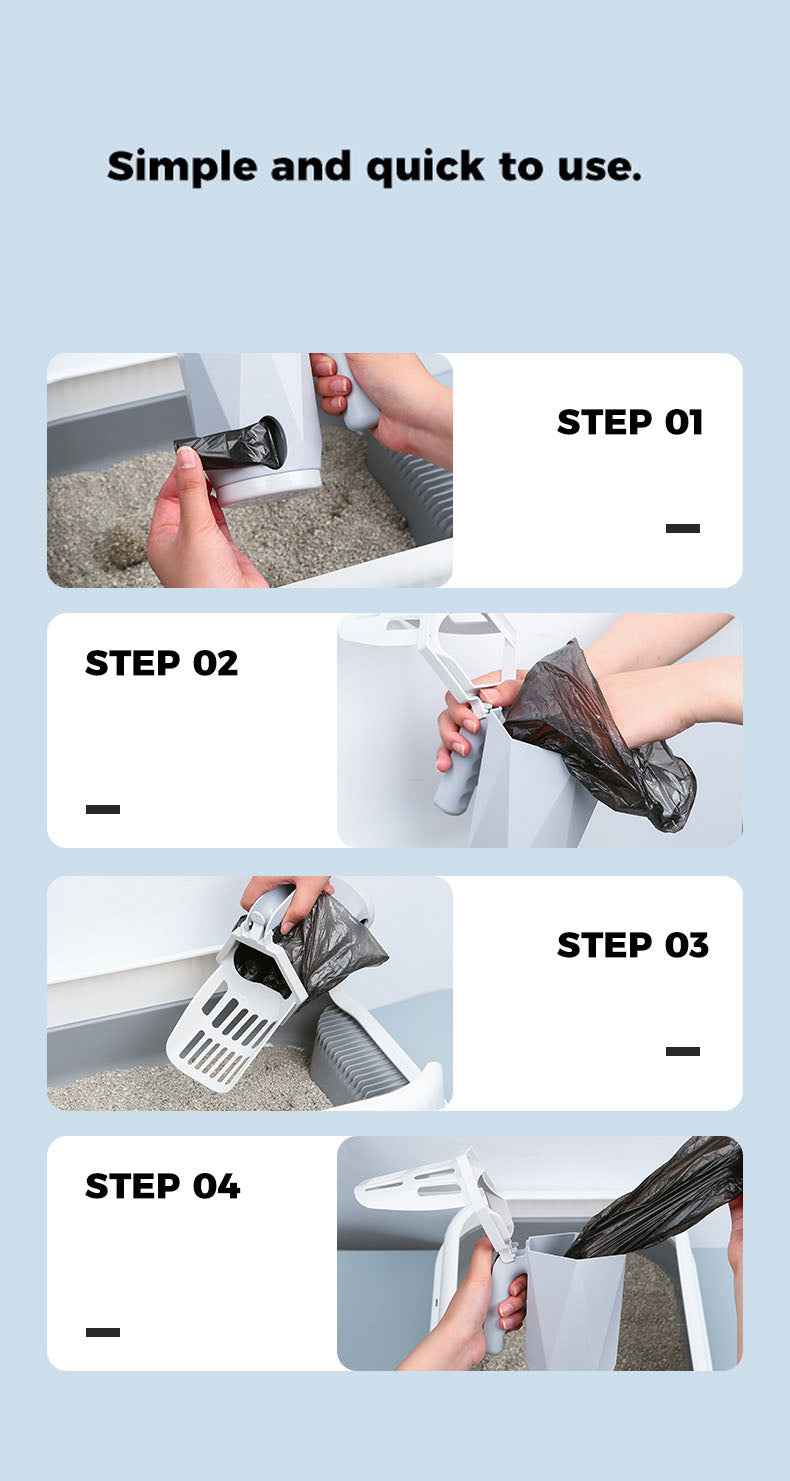 Simple and quick to use.

STEP 01

STEP 02

STEP 03

STEP 04